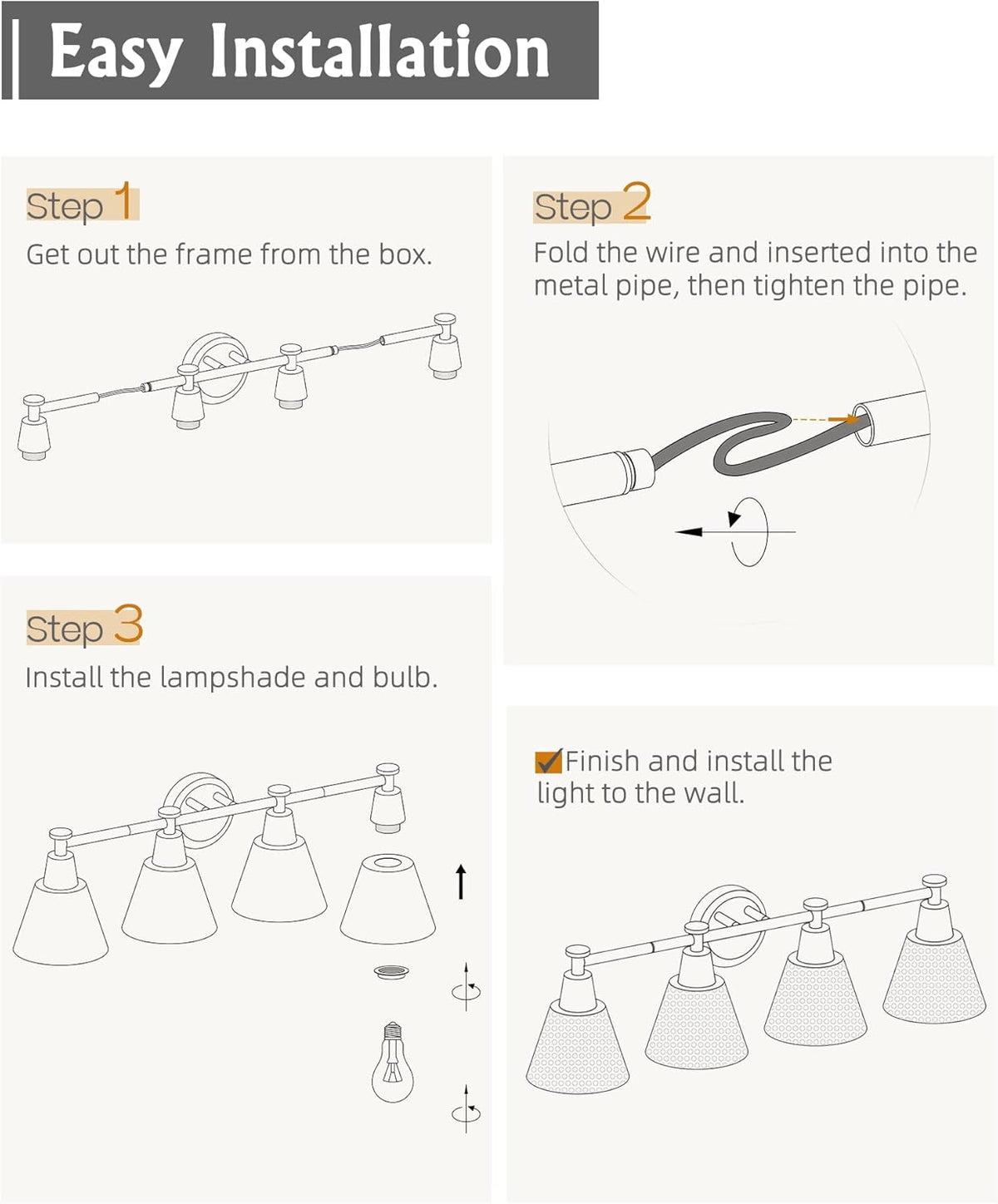 Easy Installation

Step 1
Get out the frame from the box.

Step 2
Fold the wire and inserted into the metal pipe, then tighten the pipe.

Step 3
Install the lampshade and bulb.

Finish and install the light to the wall.