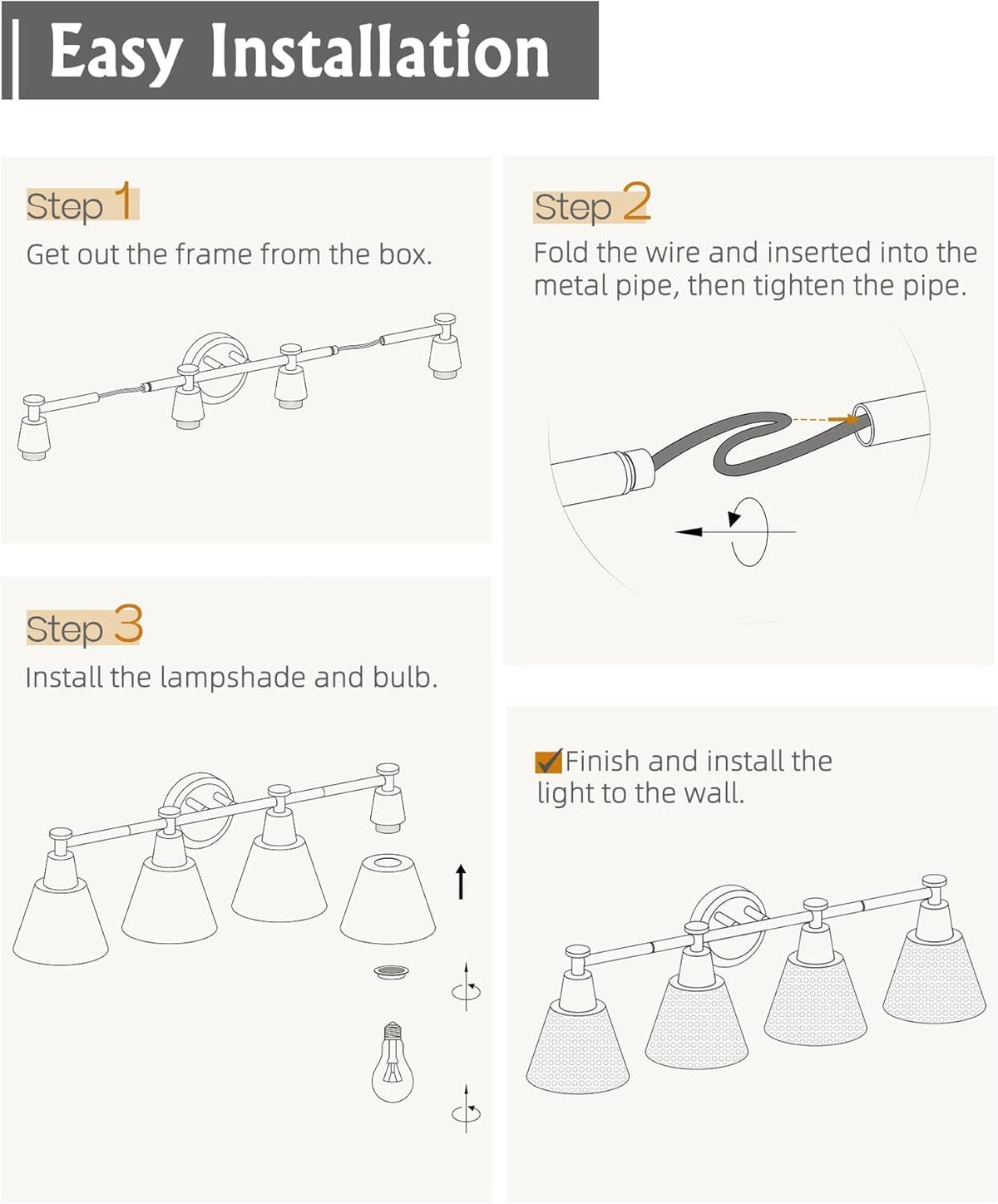 Easy Installation

Step 1
Get out the frame from the box.

Step 2
Fold the wire and inserted into the metal pipe, then tighten the pipe.

Step 3
Install the lampshade and bulb.

Finish and install the light to the wall.